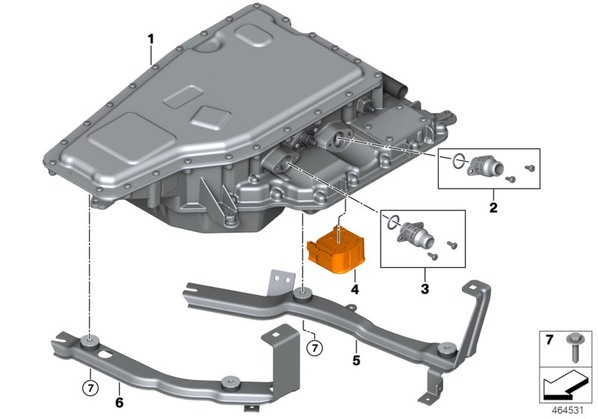 1
2
3
4
5
7
7
6
7
464531