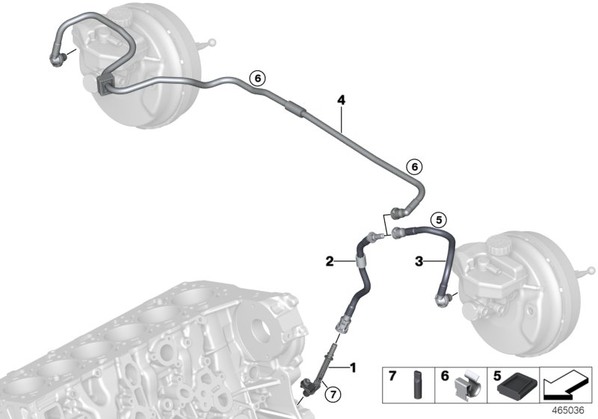 6
4
6
5
2
3
1
7
7
6
5
465036