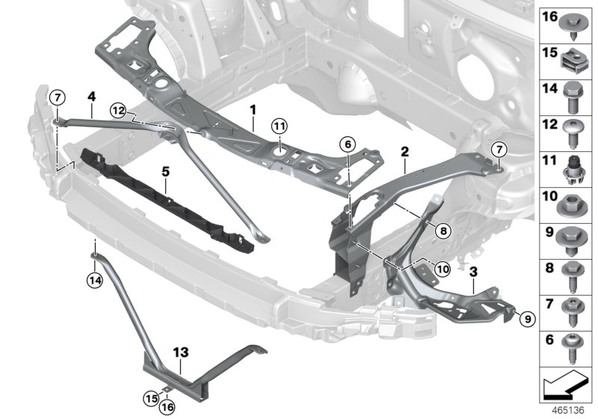 7
4
12
1
11
6
2
7
5
8
10
3
9
14
13
15
16
16
15
14
12
11
10
9
8
7
6
465136