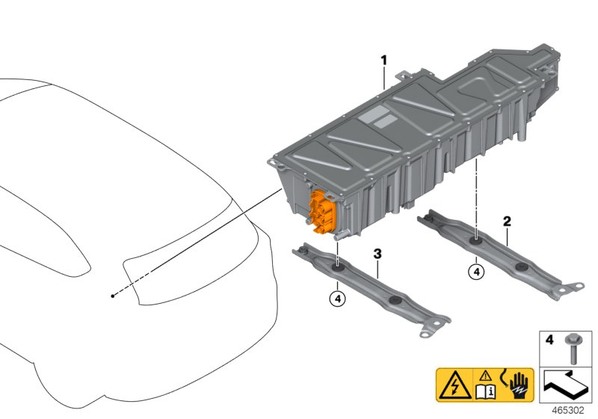 1
2
3
4
4
4
465302