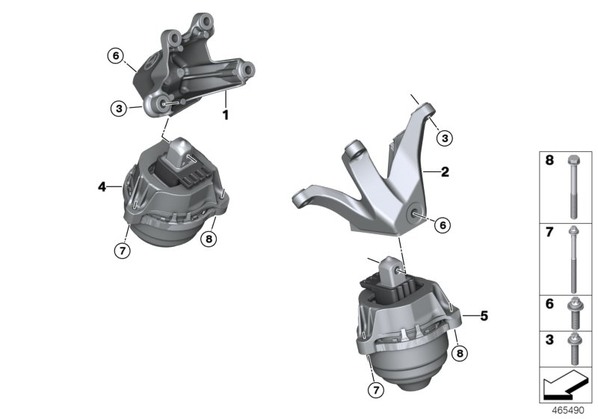 6
3
1
4
7
8
3
2
6
5
8
7
8
7
6
3
465490