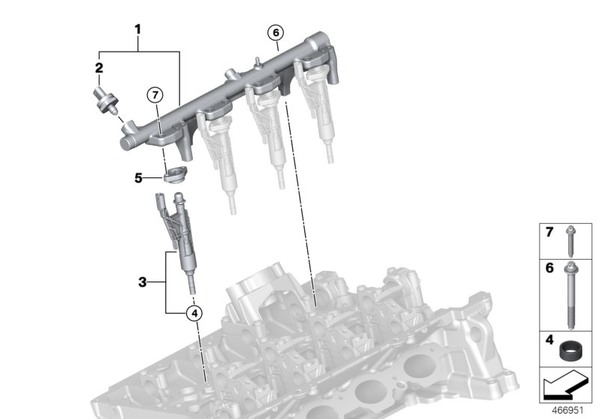 1
6
2
7
5
3
4
7
6
4
466951