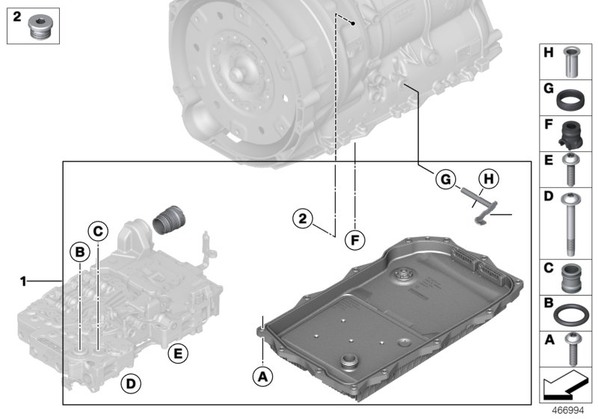 2

H
G
F
E
D
C
B
A

G
H
2
F
C
B
1
E
D
A

466994