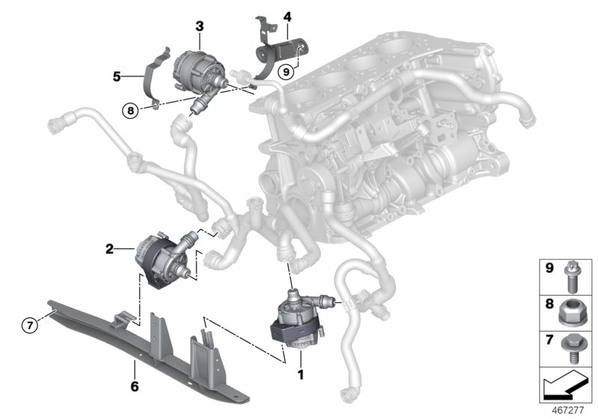 3
4
5
9
8
2
7
6
1
9
8
7
467277