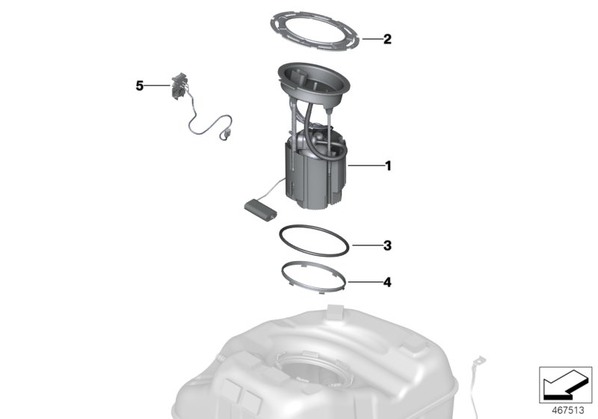 2
5
1
3
4
467513