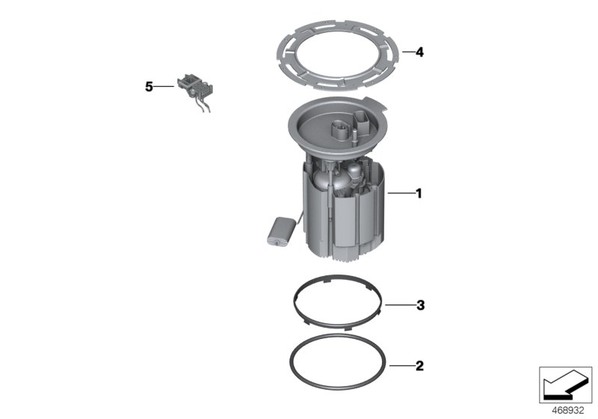 4
5
1
3
2
468932