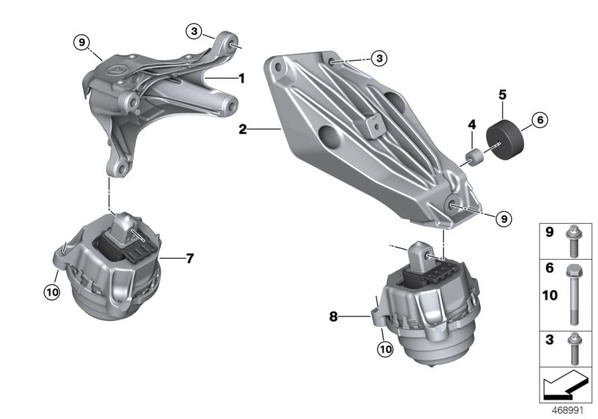 9
3
1
3
2
5
4
6
9
7
10
8
10
9
6
10
3
468991