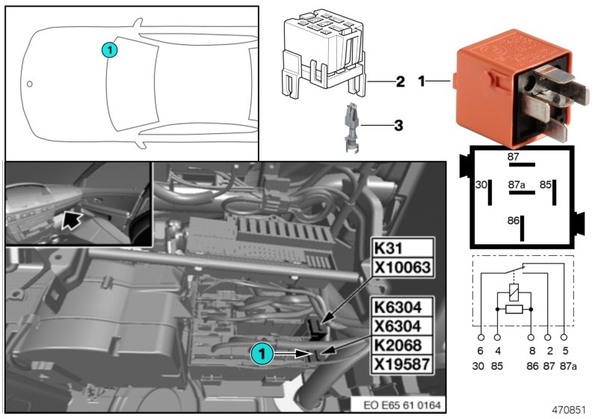 1

2

1

3

87

30

87a

85

86

K31

X10063

K6304

X6304

K2068

X19587

1

6 4 8 2 5

30 85 86 87 87a

EO E65 61 0164

470851