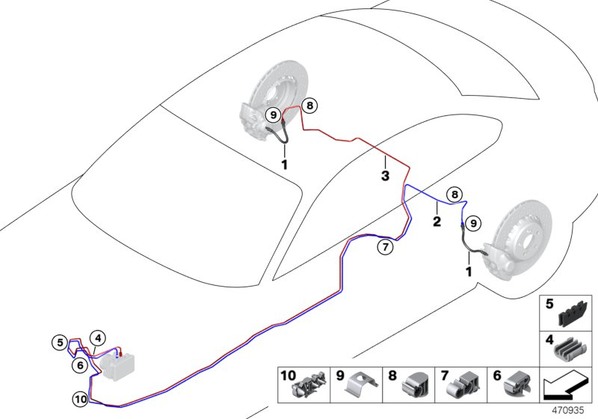 9
8
1
3
8
2
9
7
1
5
4
6
10
5
4
10
9
8
7
6
470935