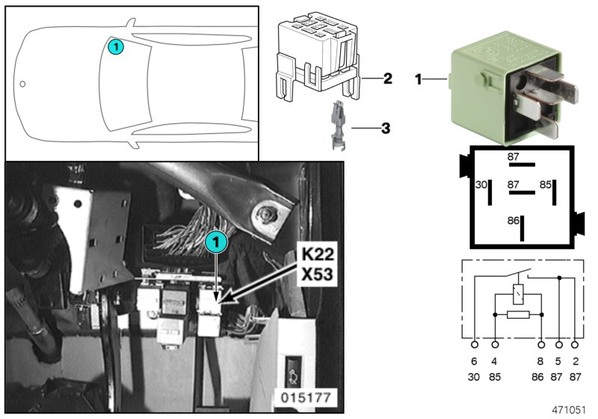 1

2

1

3

87

30

87

85

86

1

K22
X53

015177

6 4 8 5 2
30 85 86 87 87

471051