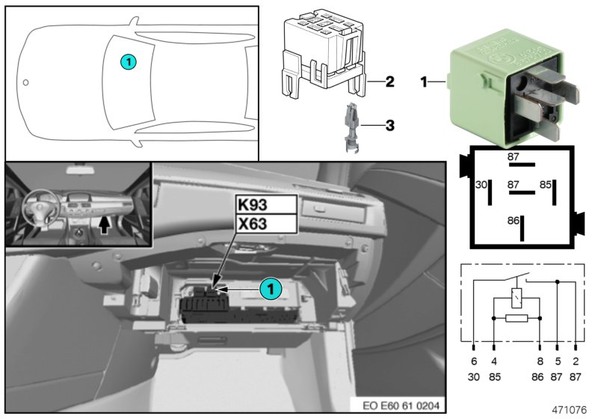 1

2

1

3

87

30

87

85

86

K93

X63

1

6 4 8 5 2

30 85 86 87 87

EO E60 61 0204

471076