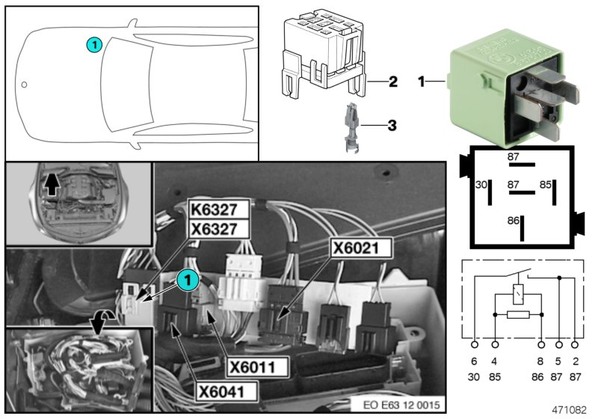 1

2

1

3

87

30

87

85

86

K6327

X6327

X6021

1

X6011

X6041

EO E63 12 0015

6 4 8 5 2

30 85 86 87 87

471082