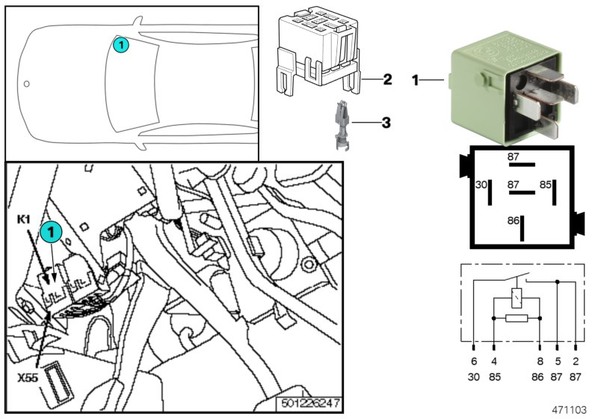 1

2

1

3

87

30

87

85

86

K1

1

X55

501226247

6 4 8 5 2

30 85 86 87 87

471103