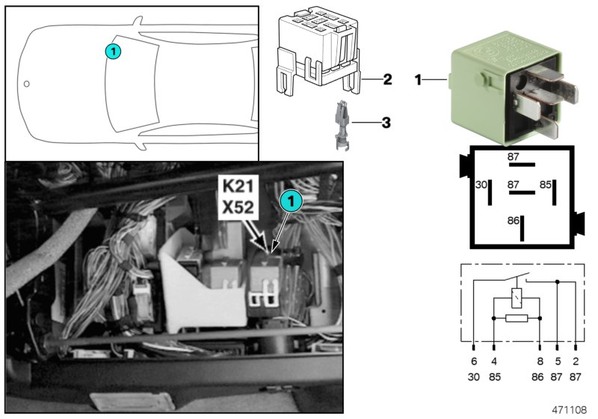 1

2

3

1

K21
X52

1

87

30

87

85

86

6 4 8 5 2
30 85 86 87 87

471108