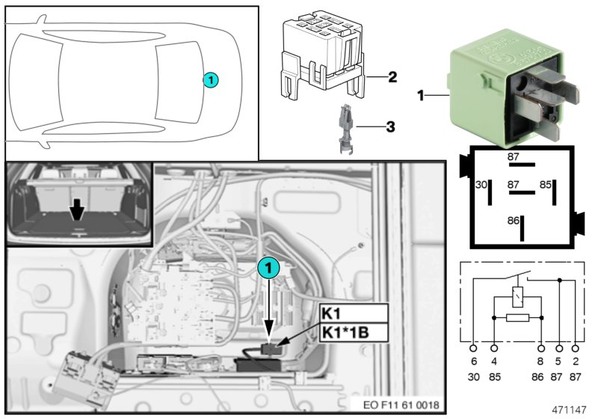 1

2

3

1

87

30

87

85

86

1

K1

K1*1B

6 4 8 5 2

30 85 86 87 87

EO F11 61 0018

471147