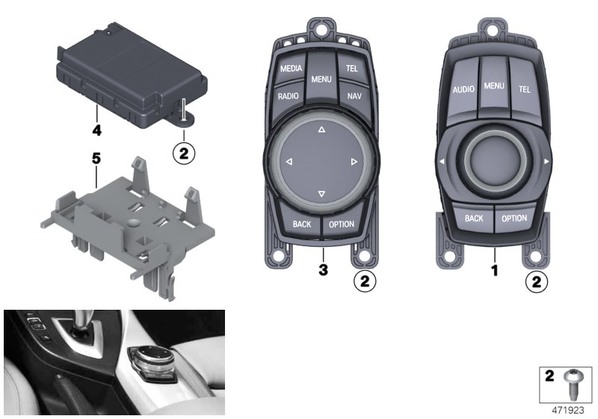 4

2

5

MEDIA
MENU
TEL
RADIO
NAV
BACK
OPTION

3

2

AUDIO
MENU
TEL
BACK
OPTION

1

2

2

471923