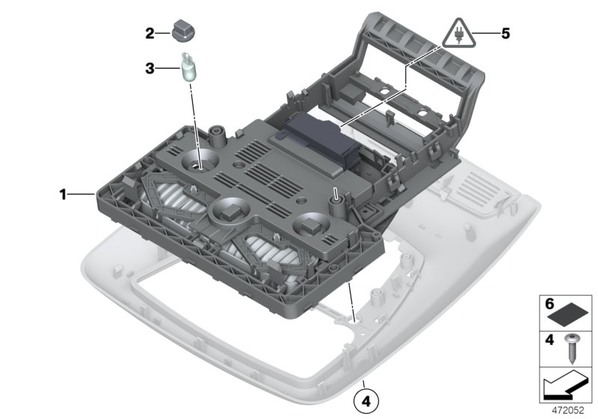 2
3
5
1
4
6
4
472052