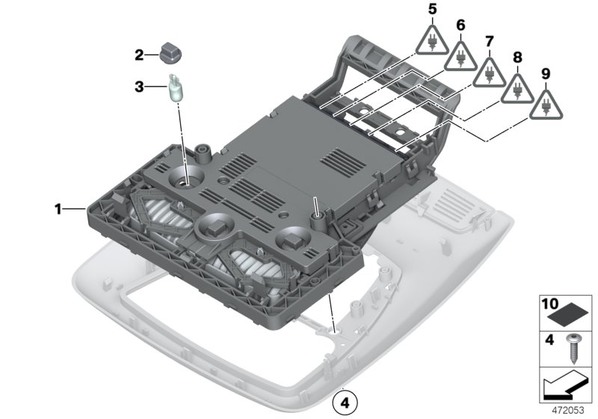 5
6
7
8
9
2
3
1
10
4
4
472053