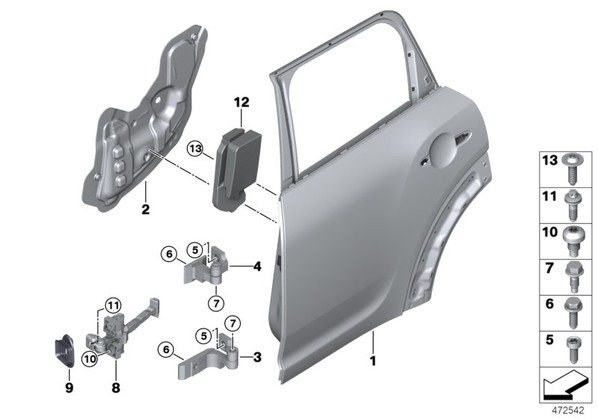 12
13
2
6
5
4
7
11
5
7
6
3
10
9
8
1
13
11
10
7
6
5
472542