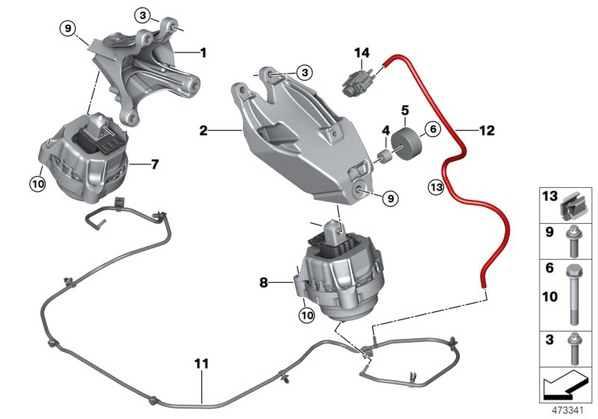 3
9
1
14
3
2
5
4
6
12
7
10
13
9
8
10
11
13
9
6
10
3
473341