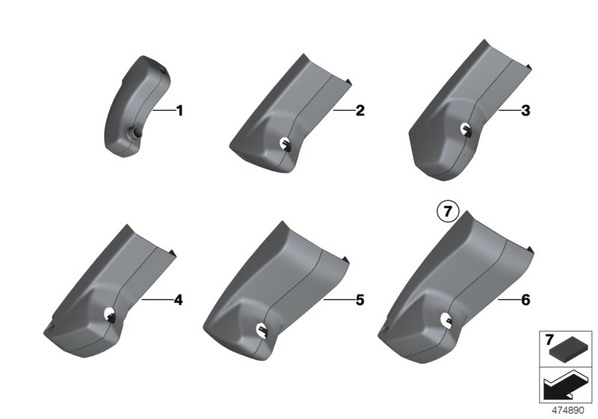 1

2

3

7

4

5

6

7

474890