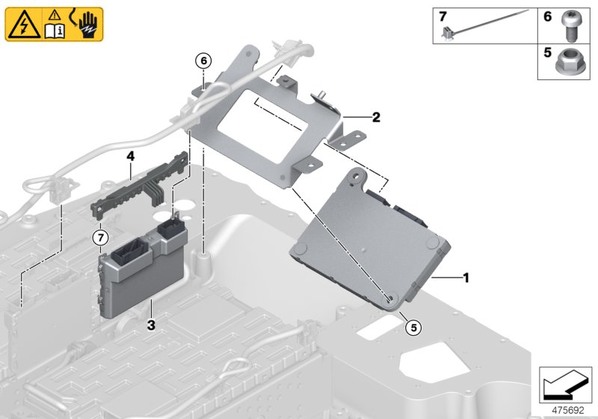 7
6
5
6
2
4
7
1
3
5
475692