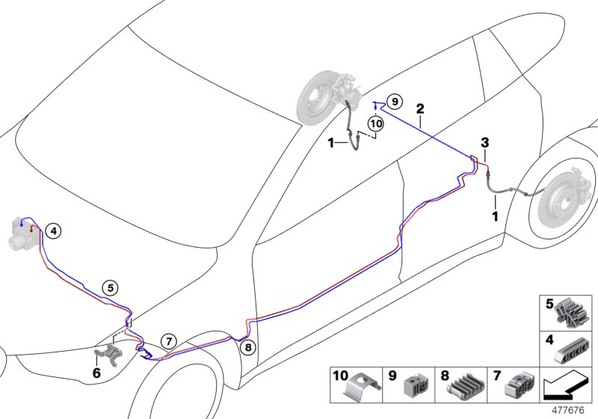 9
2
10
1
3
1
4
5
7
8
6
5
4
10
9
8
7
477676