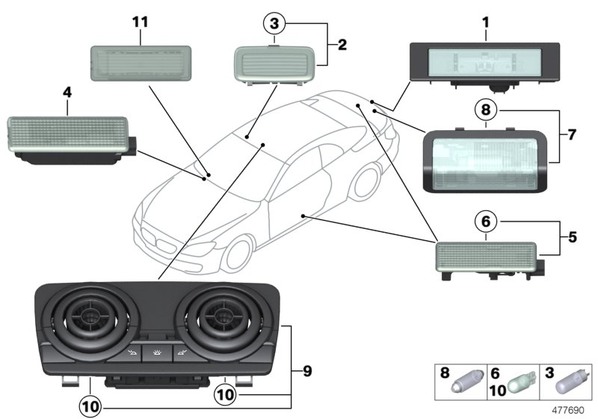 11
3
2
1
4
8
7
6
5
9
10
10
8
6
10
3
477690