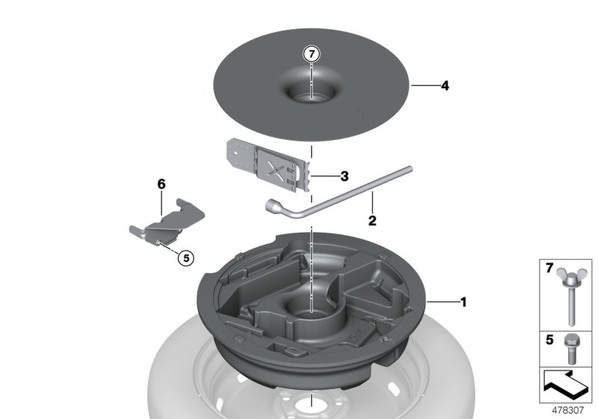 7
4
3
6
2
5
1
7
5
478307