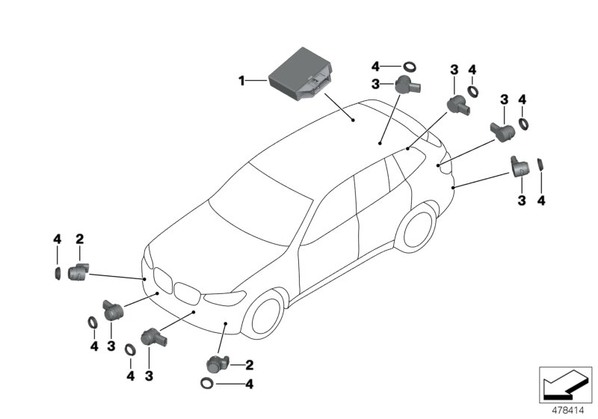 1
4
3
3
4
3
4
3
4
4
2
4
3
4
3
2
4
478414