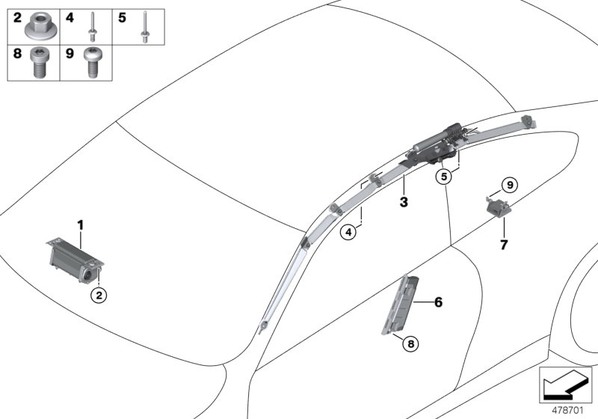 2 4 5
8 9
1
2
3
4
5
9
7
6
8
478701