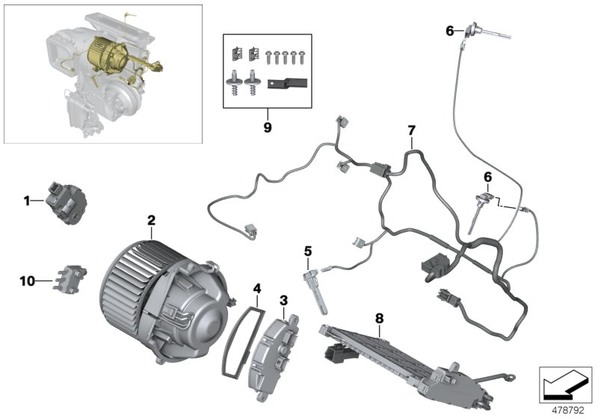 6
9
7
6
1
2
5
10
4
3
8
478792