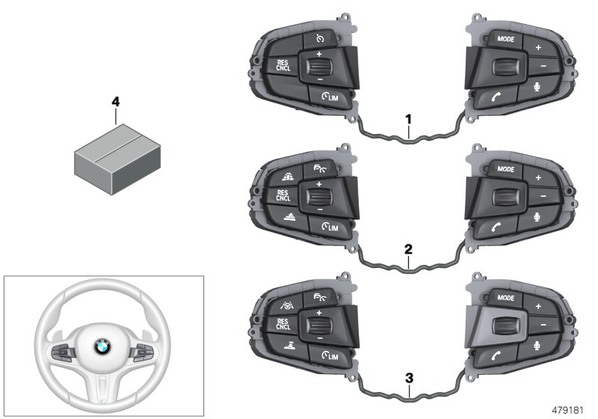 4

RES CNCL
+
−
LIM
MODE
+
−
1

RES CNCL
+
−
LIM
MODE
+
−
2

RES CNCL
+
−
LIM
MODE
+
−
3

479181