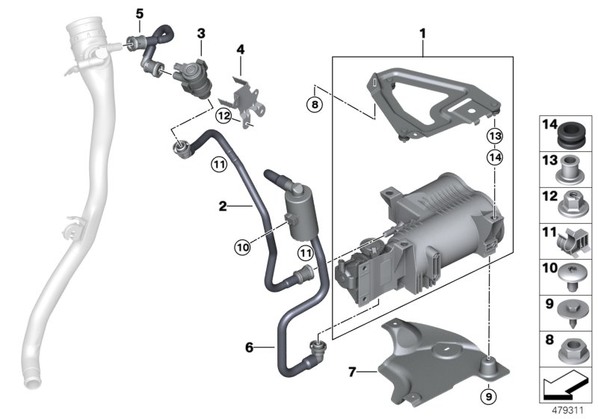 5
3
4
1
8
12
13
14
11
2
10
11
6
7
9
14
13
12
11
10
9
8
479311