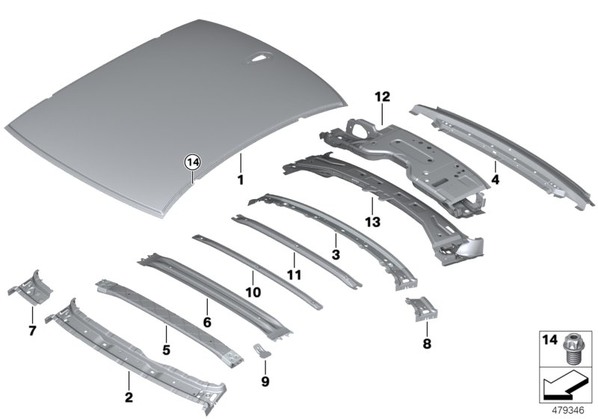 12
14
1
4
13
3
11
10
6
7
5
8
9
2
14
479346