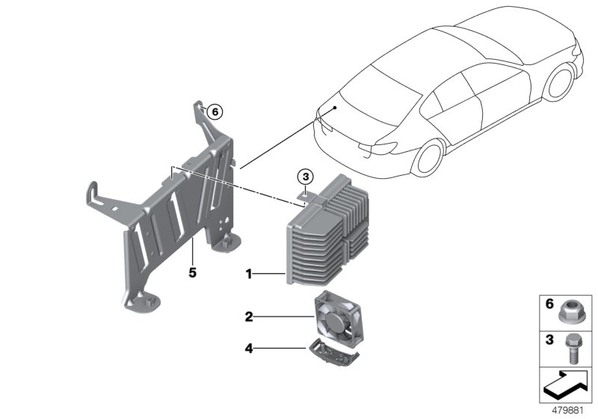 6
3
5
1
2
4
6
3
479881