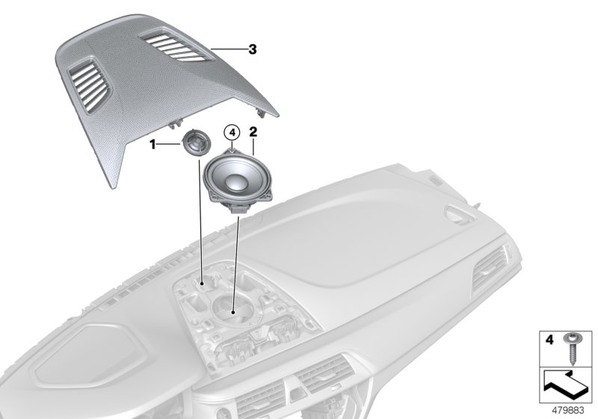 3

1

4

2

4

479883