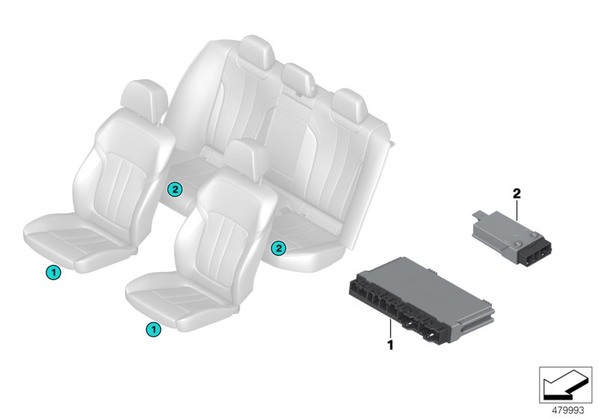 2
2
1
1
2
1
479993