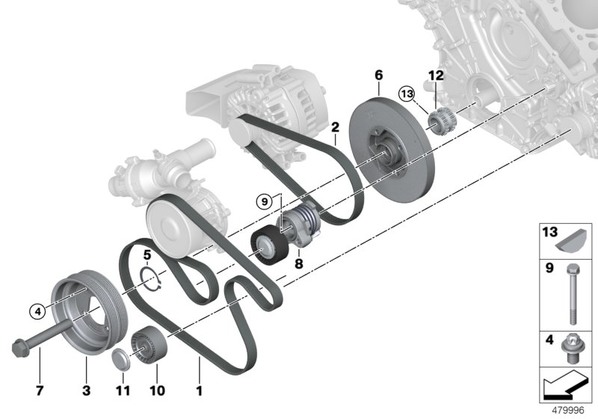 6
12
13
2
9
8
5
4
7
3
11
10
1
13
9
4
479996