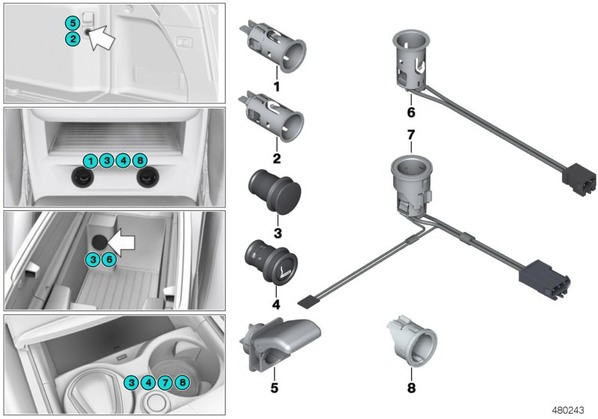 5
2
1 3 4 8
3 6
3 4 7 8
1
2
3
4
5
6
7
8
480243