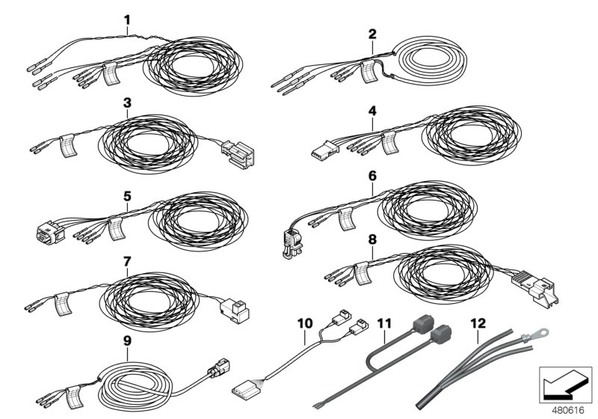 1
2
3
4
5
6
7
8
9
10
11
12
480616