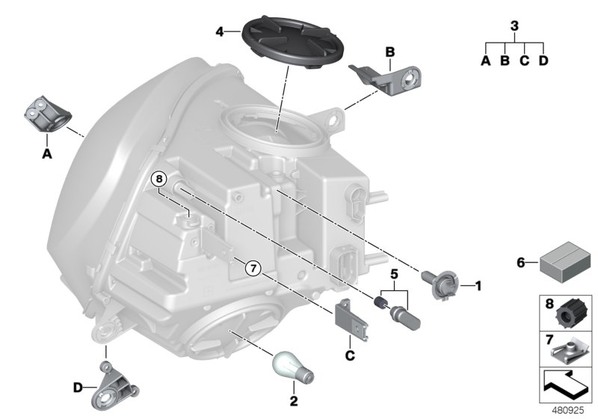 4
B
3
A B C D
A
8
7
5
1
6
8
7
C
D
2
480925