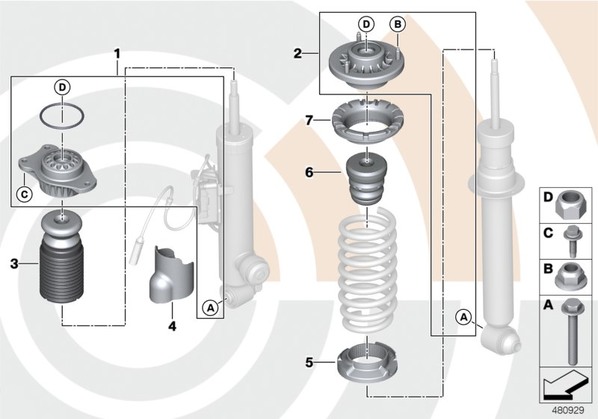 1
D
C
3
4
A
2
D
B
7
6
5
A
D
C
B
A
480929