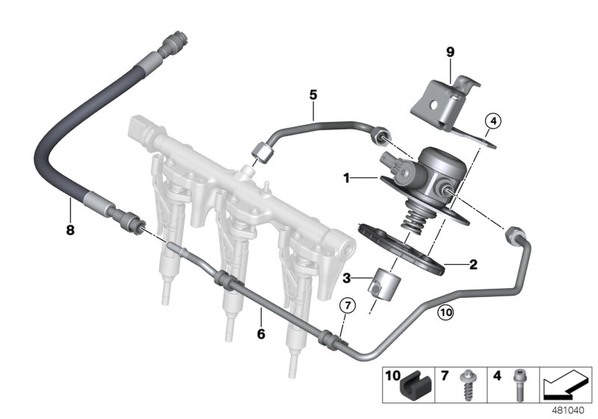 9
5
4
1
8
2
3
7
10
6
10
7
4
481040