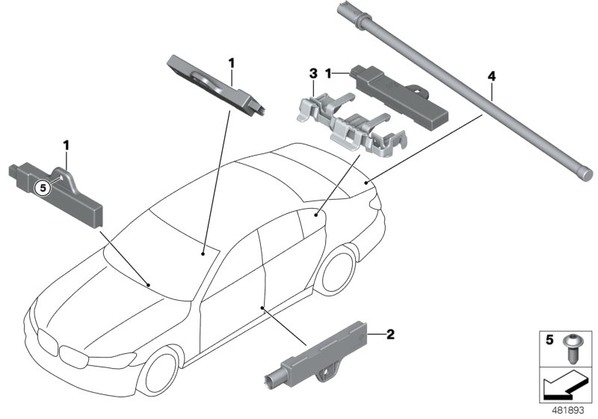 1
3
1
4
1
5
2
5
481893