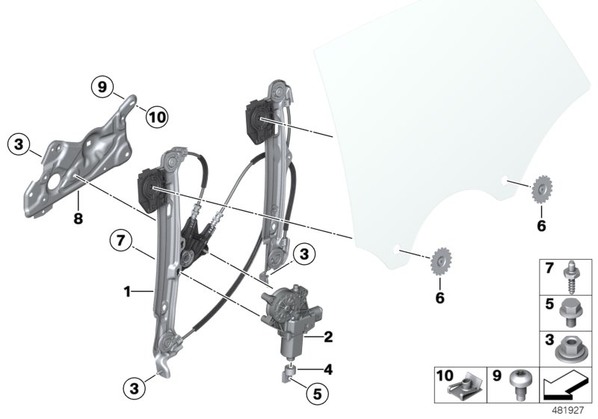 9
10
3
8
7
1
3
3
2
4
5
6
6
7
5
3
10
9
481927