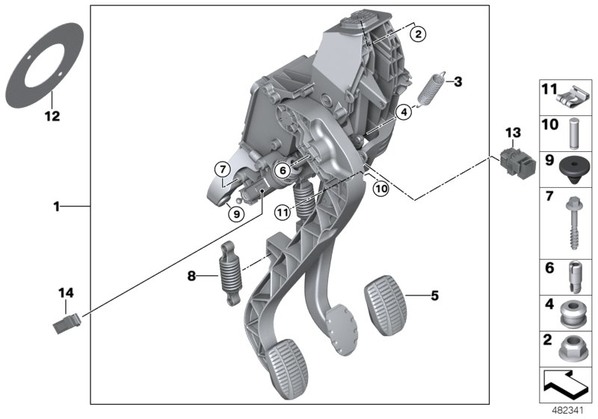 2
3
4
12
13
7
6
10
1
9
11
8
5
14
11
10
9
7
6
4
2
482341