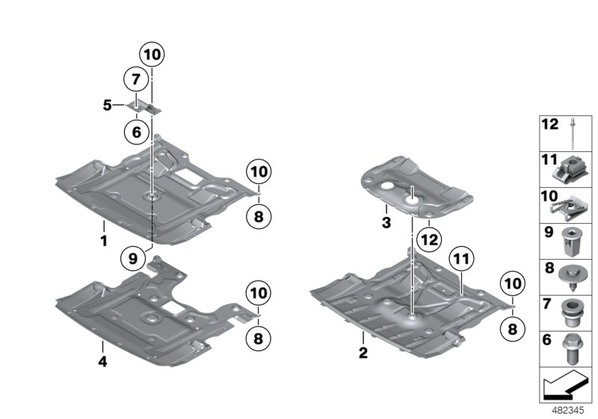 10
7
5
6
10
8
1
9
10
8
4
3
12
11
10
8
2
12
11
10
9
8
7
6
482345