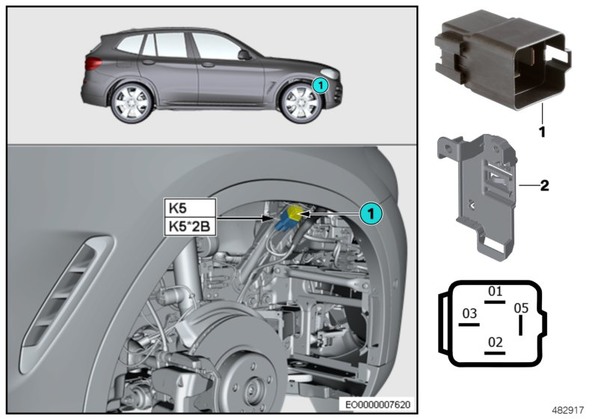 1

K5
K5*2B

1

EO0000007620

1

2

01
03
05
02

482917