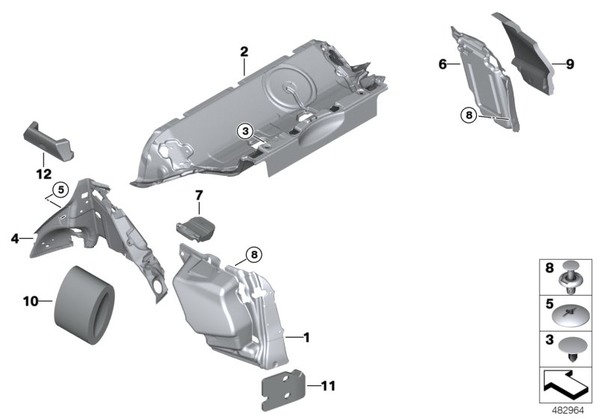 2
6
9
8
3
12
5
7
4
8
10
1
11
8
5
3
482964